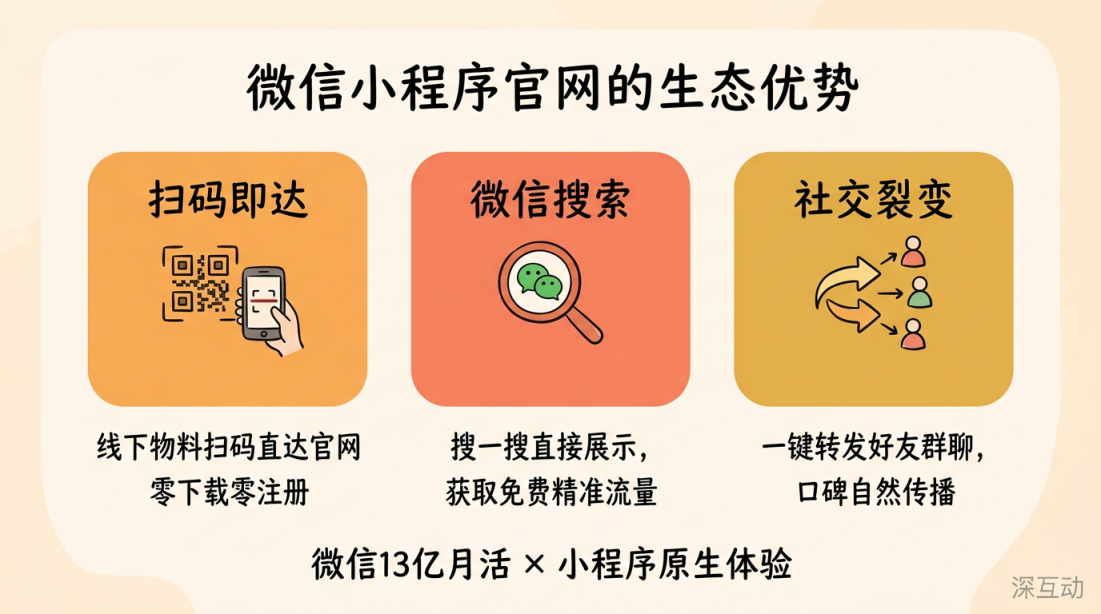 微信小程序官网的生态优势

扫码即达

线下物料扫码直达官网
零下载零注册

微信搜索

搜一搜直接展示，
获取免费精准流量

社交裂变

一键转发好友群聊，
口碑自然传播

微信13亿月活 × 小程序原生体验

深互动